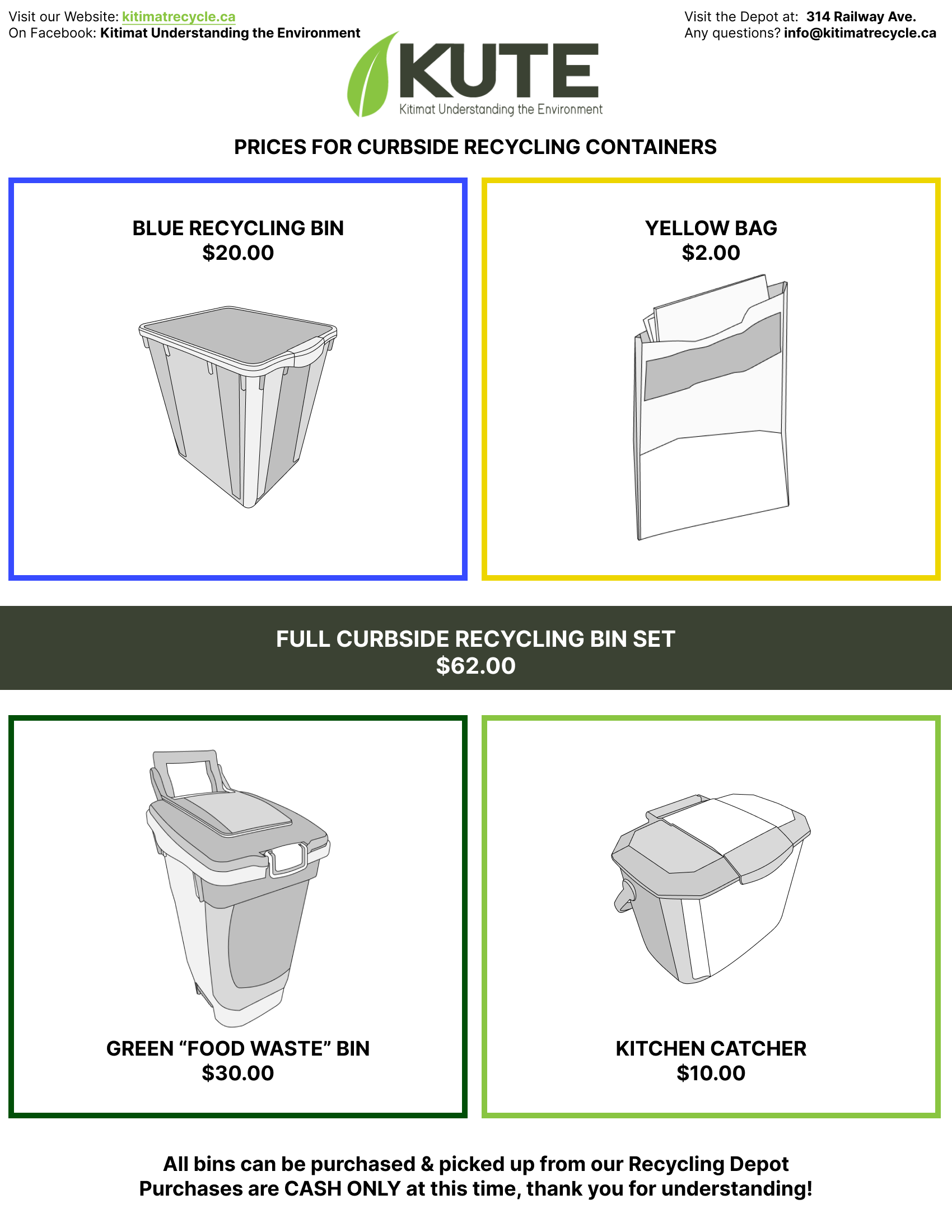 Visit our Website: kitimatrecycle.ca
On Facebook: Kitimat Understanding the Environment

Visit the Depot at: 314 Railway Ave.
Any questions? info@kitimatrecycle.ca

KUTE
Kitimat Understanding the Environment

PRICES FOR CURBSIDE RECYCLING CONTAINERS

BLUE RECYCLING BIN
$20.00

YELLOW BAG
$2.00

FULL CURBSIDE RECYCLING BIN SET
$62.00

GREEN “FOOD WASTE” BIN
$30.00

KITCHEN CATCHER
$10.00

All bins can be purchased & picked up from our Recycling Depot
Purchases are CASH ONLY at this time, thank you for understanding!